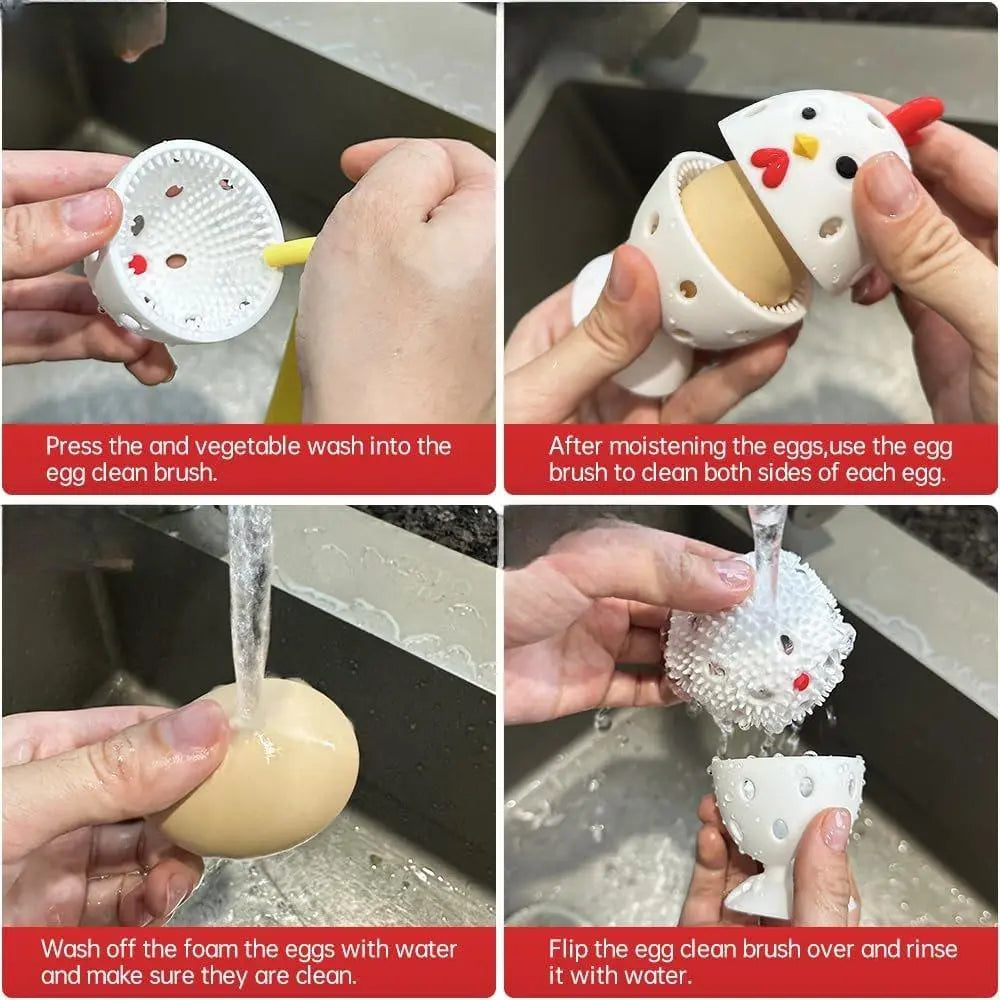 Press the and vegetable wash into the egg clean brush.

After moistening the eggs,use the egg brush to clean both sides of each egg.

Wash off the foam the eggs with water and make sure they are clean.

Flip the egg clean brush over and rinse it with water.